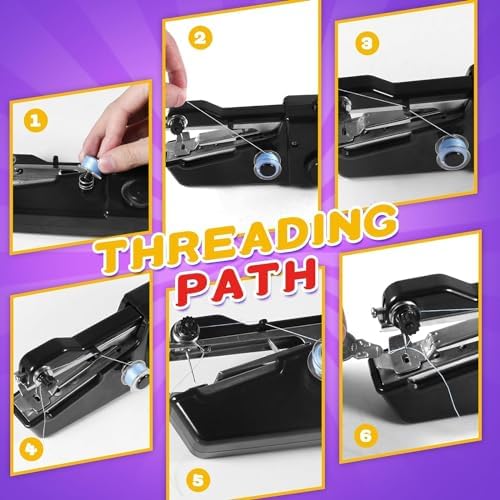 1
2
3
THREADING
PATH
4
5
6