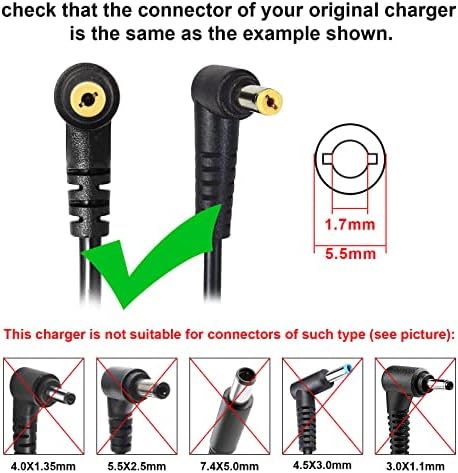 check that the connector of your original charger is the same as the example shown.

1.7mm

5.5mm

This charger is not suitable for connectors of such type (see picture):

4.0X1.35mm

5.5X2.5mm

7.4X5.0mm

4.5X3.0mm

3.0X1.1mm