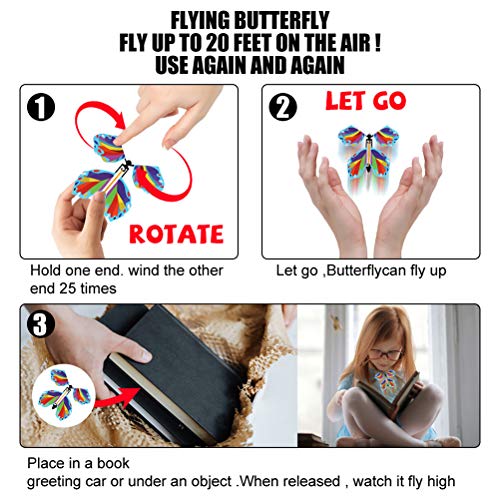 FLYING BUTTERFLY
FLY UP TO 20 FEET ON THE AIR !
USE AGAIN AND AGAIN

1

ROTATE

Hold one end. wind the other end 25 times

2

LET GO

Let go ,Butterflycan fly up

3

Place in a book
greeting car or under an object .When released , watch it fly high