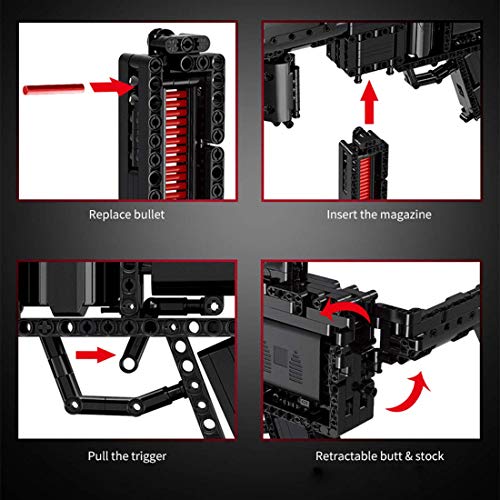 Replace bullet

Insert the magazine

Pull the trigger

Retractable butt & stock