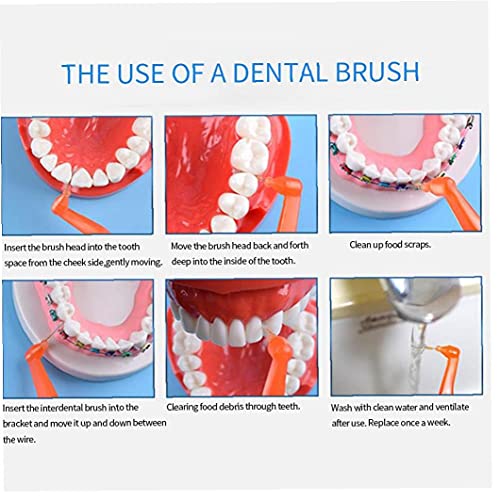 THE USE OF A DENTAL BRUSH

Insert the brush head into the tooth space from the cheek side,gently moving.

Move the brush head back and forth deep into the inside of the tooth.

Clean up food scraps.

Insert the interdental brush into the bracket and move it up and down between the wire.

Clearing food debris through teeth.

Wash with clean water and ventilate after use. Replace once a week.