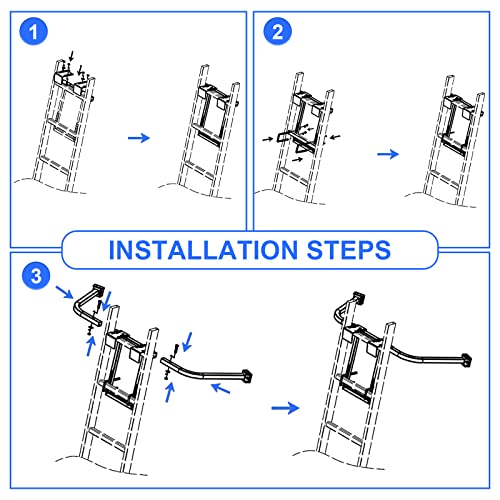 1

2

INSTALLATION STEPS

3