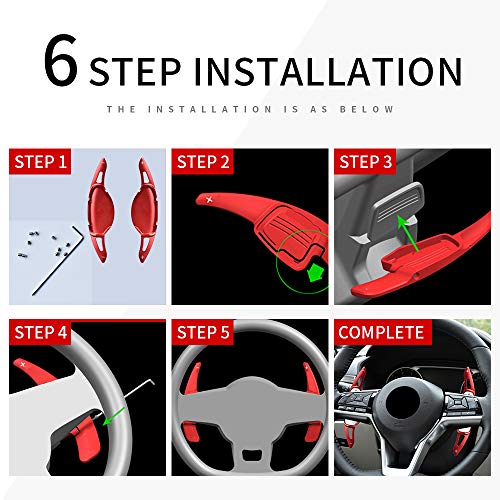 6 STEP INSTALLATION

THE INSTALLATION IS AS BELOW

STEP 1

STEP 2

STEP 3

STEP 4

STEP 5

COMPLETE