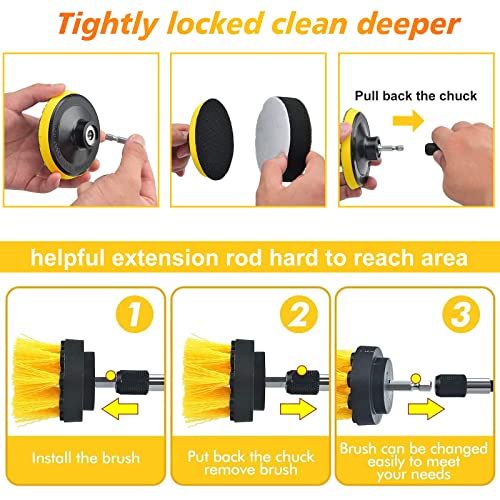 Tightly locked clean deeper

Pull back the chuck

helpful extension rod hard to reach area

1

Install the brush

2

Put back the chuck remove brush

3

Brush can be changed easily to meet your needs