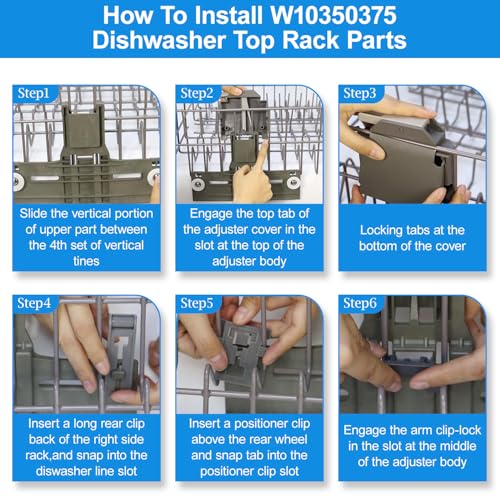 How To Install W10350375
Dishwasher Top Rack Parts

Step1

Slide the vertical portion of upper part between the 4th set of vertical tines

Step2

Engage the top tab of the adjuster cover in the slot at the top of the adjuster body

Step3

Locking tabs at the bottom of the cover

Step4

Insert a long rear clip back of the right side rack,and snap into the diswasher line slot

Step5

Insert a positioner clip above the rear wheel and snap tab into the positioner clip slot

Step6

Engage the arm clip-lock in the slot at the middle of the adjuster body