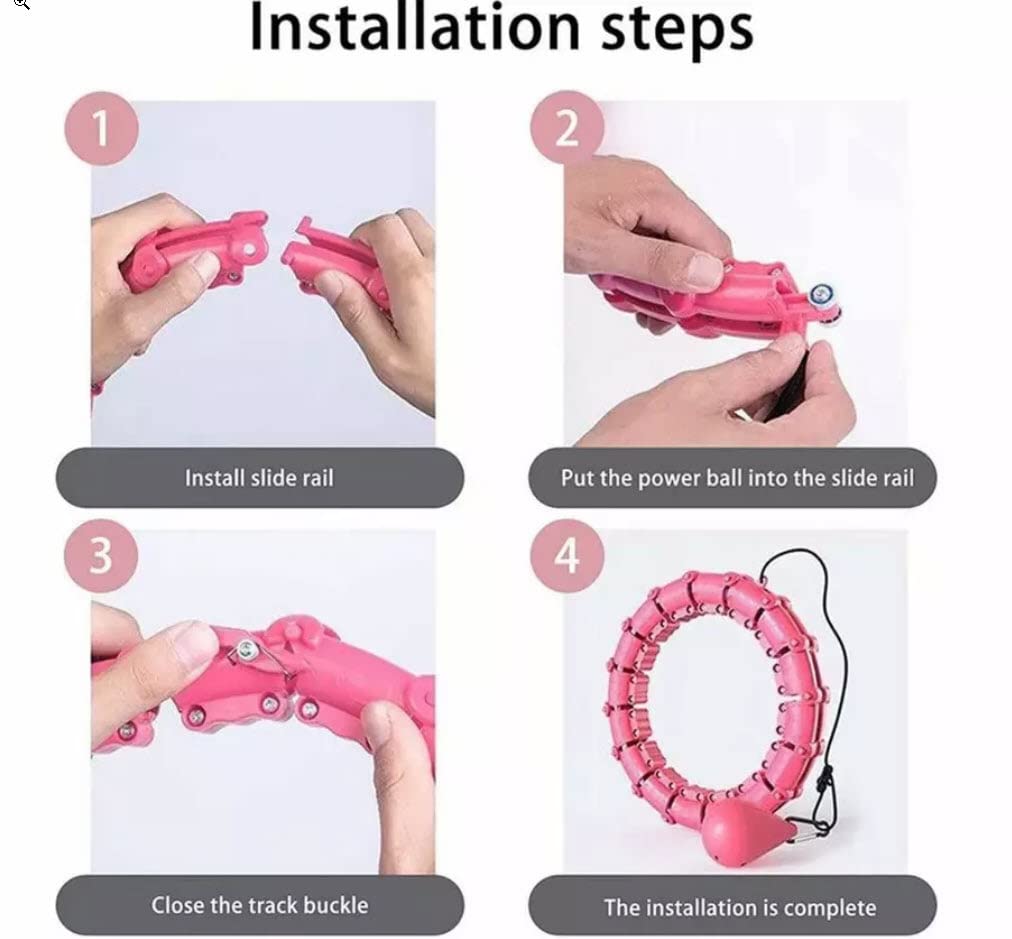 Installation steps

1

Install slide rail

2

Put the power ball into the slide rail

3

Close the track buckle

4

The installation is complete