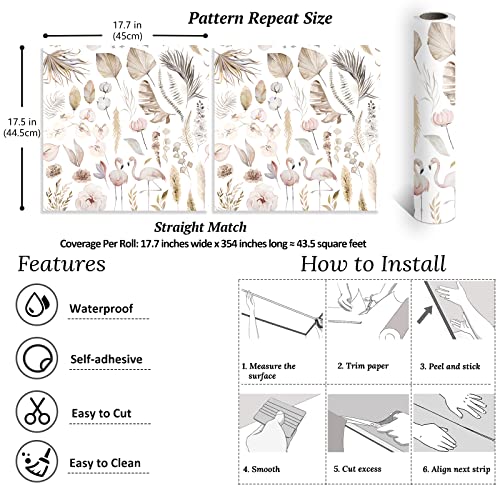 Pattern Repeat Size

17.7 in (45cm)

17.5 in (44.5cm)

Straight Match

Coverage Per Roll: 17.7 inches wide x 354 inches long ≈ 43.5 square feet

Features

Waterproof

Self-adhesive

Easy to Cut

Easy to Clean

How to Install

1. Measure the surface

2. Trim paper

3. Peel and stick

4. Smooth

5. Cut excess

6. Align next strip