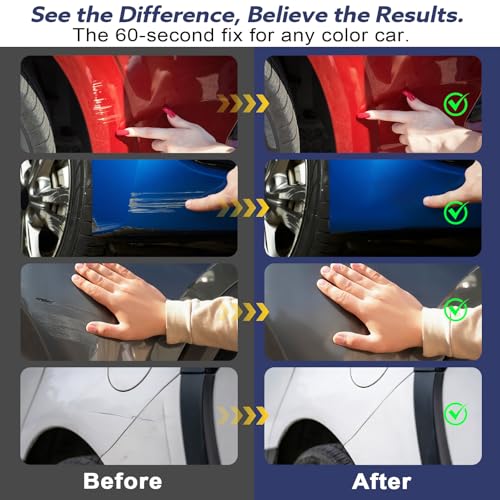 See the Difference, Believe the Results.
The 60-second fix for any color car.

Before

After