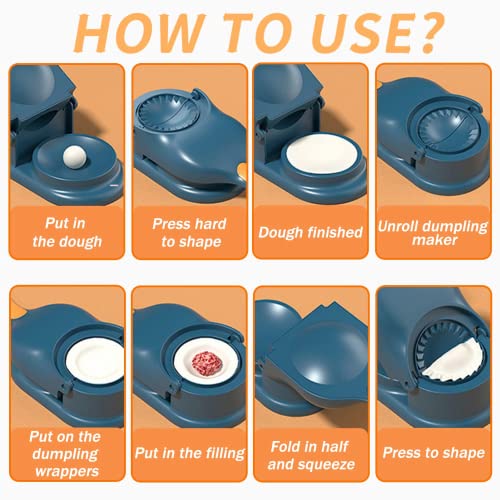 HOW TO USE?

Put in the dough

Press hard to shape

Dough finished

Unroll dumpling maker

Put on the dumpling wrappers

Put in the filling

Fold in half and squeeze

Press to shape