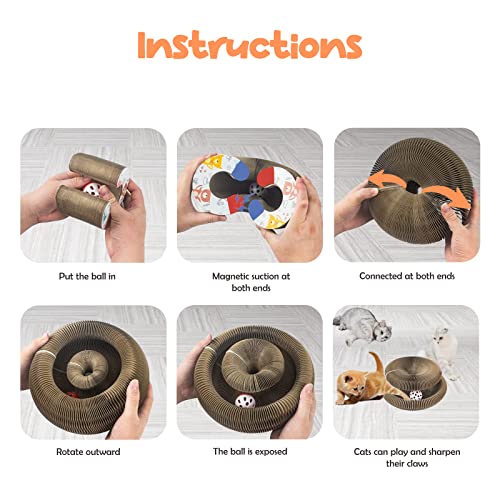 Instructions

Put the ball in

Magnetic suction at both ends

Connected at both ends

Rotate outward

The ball is exposed

Cats can play and sharpen their claws