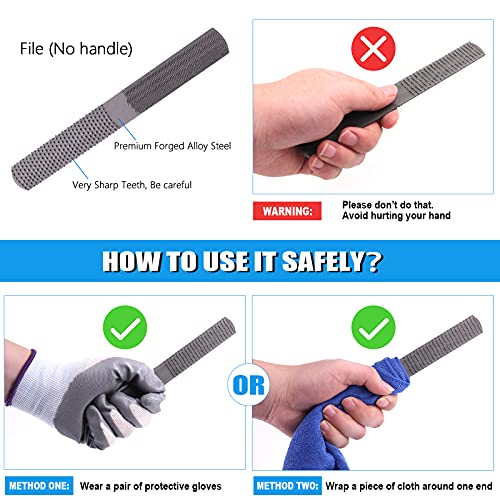 File (No handle)

Premium Forged Alloy Steel

Very Sharp Teeth, Be careful

WARNING: Please don't do that. Avoid hurting your hand

HOW TO USE IT SAFELY?

OR

METHOD ONE: Wear a pair of protective gloves

METHOD TWO: Wrap a piece of cloth around one end