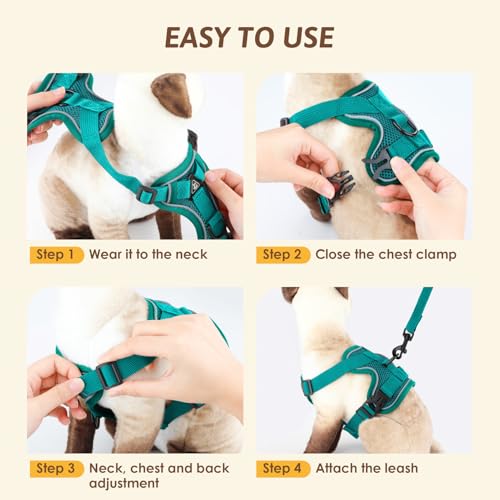 EASY TO USE

Step 1 Wear it to the neck

Step 2 Close the chest clamp

Step 3 Neck, chest and back adjustment

Step 4 Attach the leash