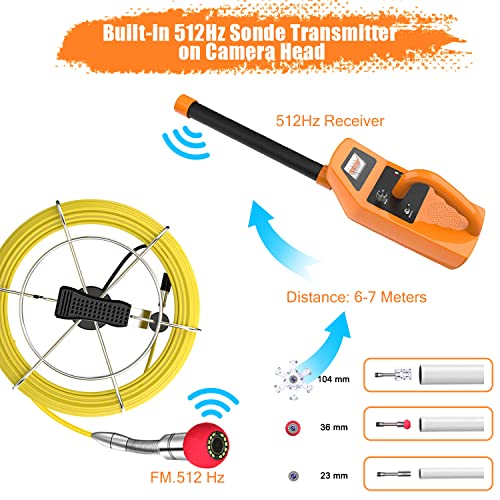 Built-In 512Hz Sonde Transmitter on Camera Head

512Hz Receiver

Distance: 6-7 Meters

104 mm

36 mm

23 mm

FM.512 Hz