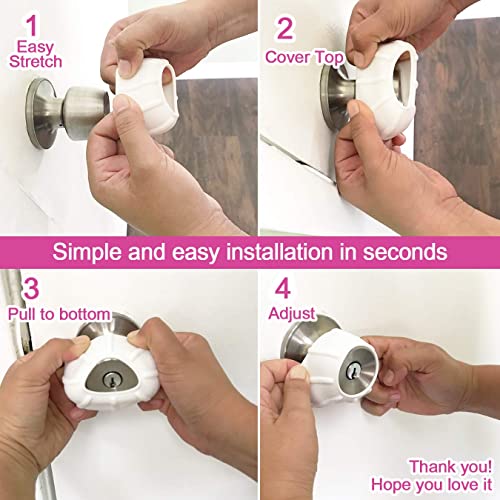 1
Easy Stretch

2
Cover Top

Simple and easy installation in seconds

3
Pull to bottom

4
Adjust

Thank you!
Hope you love it