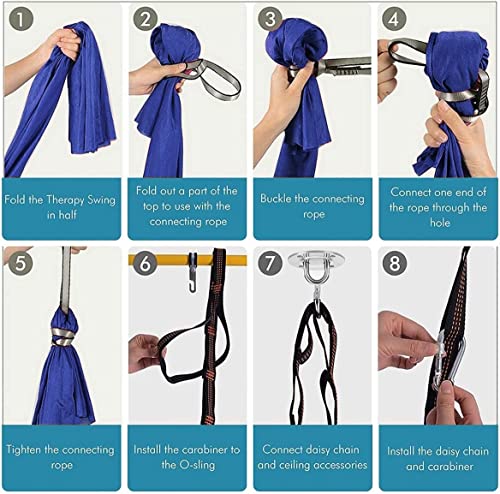 1

Fold the Therapy Swing in half

2

Fold out a part of the top to use with the connecting rope

3

Buckle the connecting rope

4

Connect one end of the rope through the hole

5

Tighten the connecting rope

6

Install the carabiner to the O-sling

7

Connect daisy chain and ceiling accessories

8

Install the daisy chain and carabiner