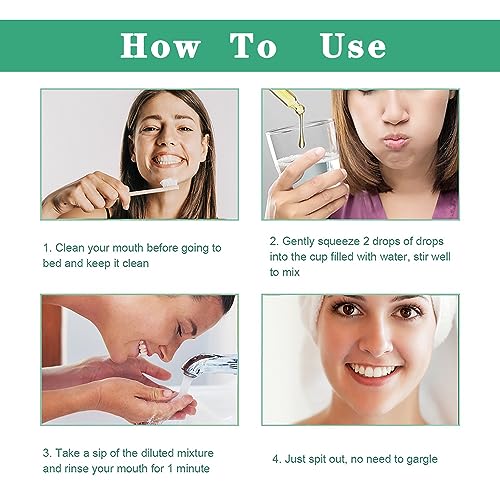 How To Use

1. Clean your mouth before going to bed and keep it clean

2. Gently squeeze 2 drops of drops into the cup filled with water, stir well to mix

3. Take a sip of the diluted mixture and rinse your mouth for 1 minute

4. Just spit out, no need to gargle