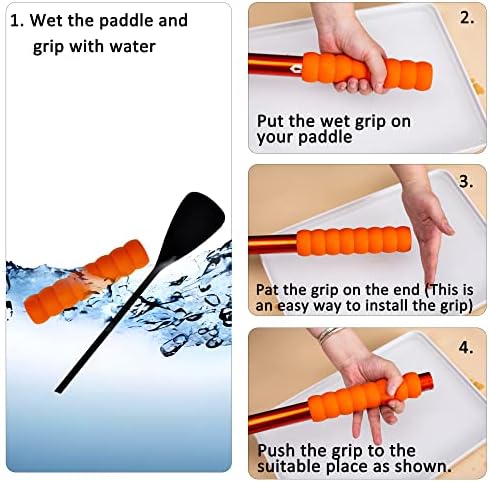 1. Wet the paddle and grip with water

2.

Put the wet grip on your paddle

3.

Pat the grip on the end (This is an easy way to install the grip)

4.

Push the grip to the suitable place as shown.