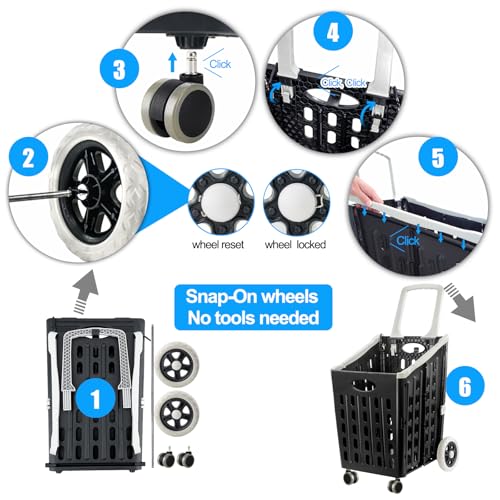 3

Click

4

Click Click

2

wheel reset

wheel locked

5

Click

Snap-On wheels
No tools needed

1

6