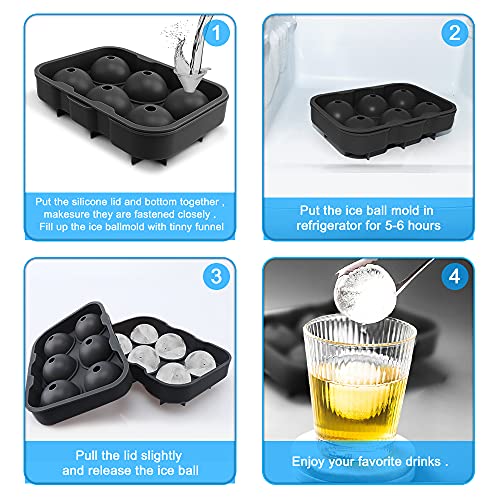 1

Put the silicone lid and bottom together , makesure they are fastened closely . Fill up the ice ballmold with tinny funnel

2

Put the ice ball mold in refrigerator for 5-6 hours

3

Pull the lid slightly and release the ice ball

4

Enjoy your favorite drinks .