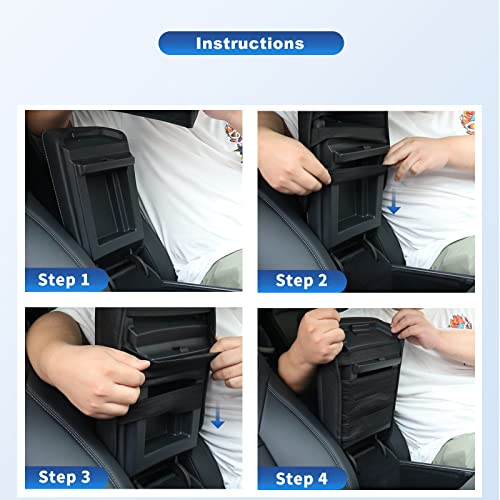 Instructions

Step 1

Step 2

Step 3

Step 4