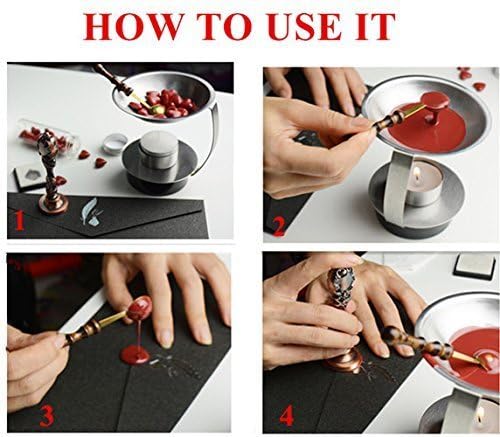 HOW TO USE IT

1

2

3

4