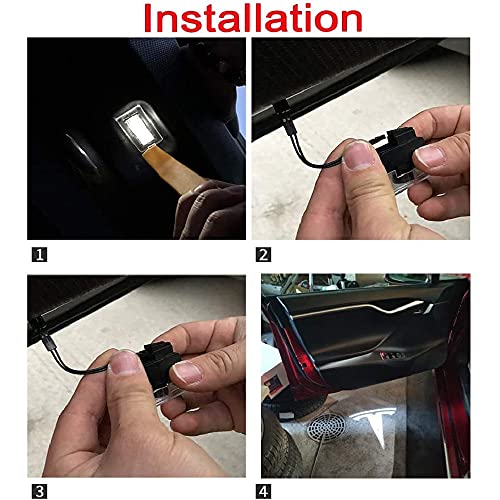 Installation

1

2

3

4