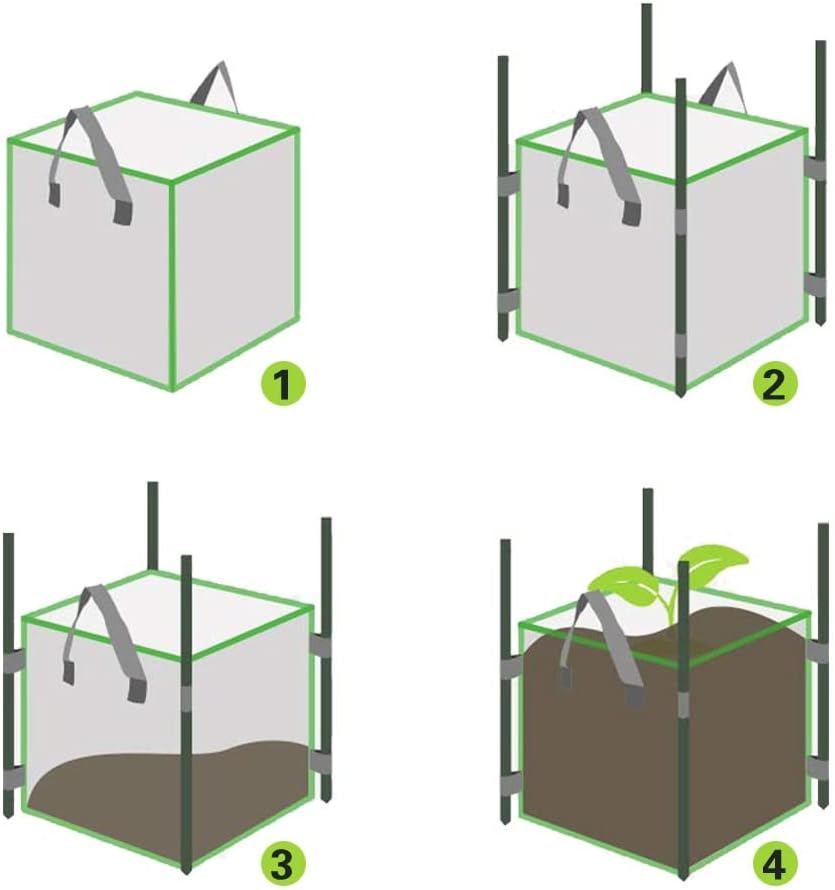 1
2
3
4