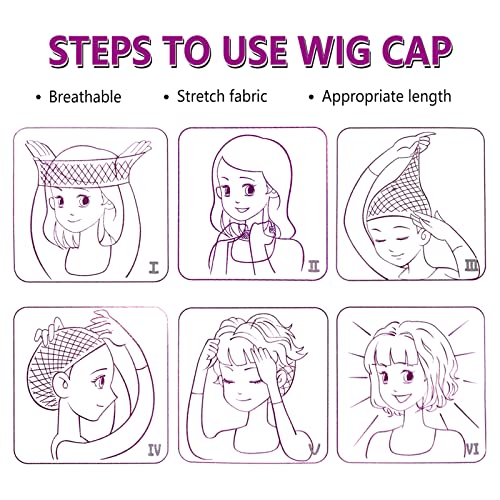 STEPS TO USE WIG CAP

• Breathable • Stretch fabric • Appropriate length

I

II

III

IV

V

VI