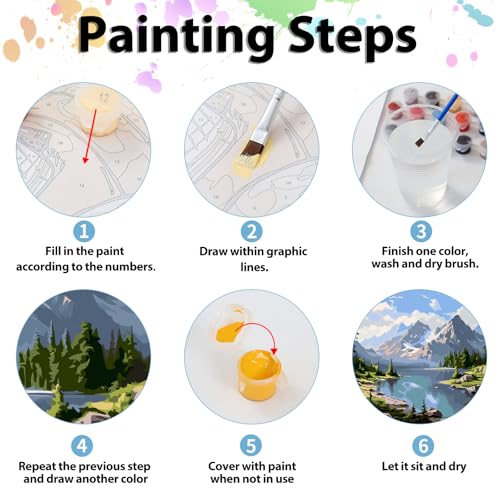 Painting Steps

12

1
Fill in the paint according to the numbers.

2
Draw within graphic lines.

3
Finish one color, wash and dry brush.

4
Repeat the previous step and draw another color

5
Cover with paint when not in use

6
Let it sit and dry