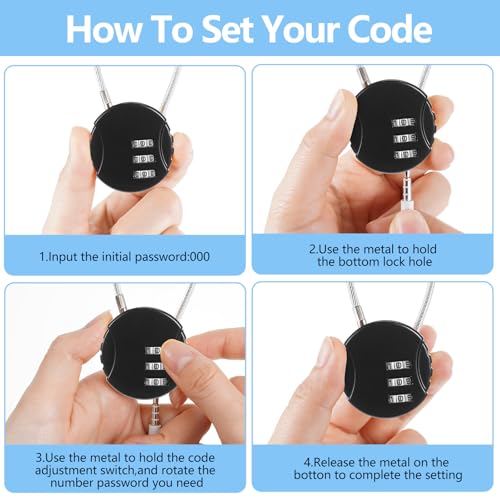 How To Set Your Code

1.Input the initial password:000

2.Use the metal to hold the bottom lock hole

3.Use the metal to hold the code adjustment switch,and rotate the number password you need

4.Release the metal on the botton to complete the setting