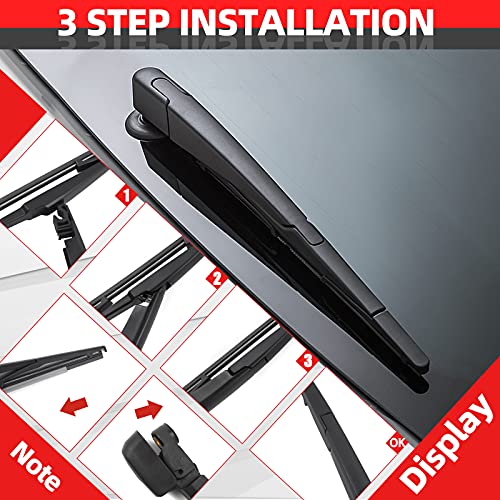 3 STEP INSTALLATION

1

2

3

OK

Note

Display