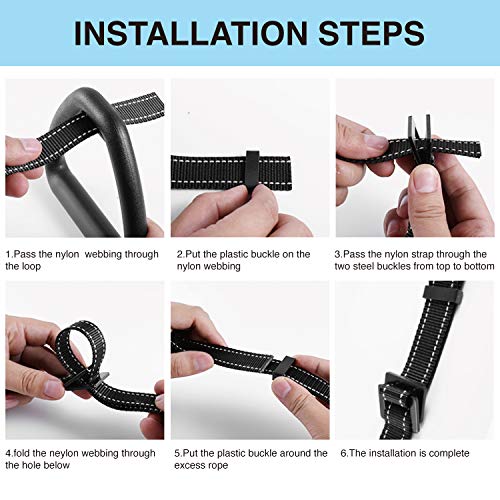 INSTALLATION STEPS

1.Pass the nylon  webbing through the loop

2.Put the plastic buckle on the nylon webbing

3.Pass the nylon strap through the two steel buckles from top to bottom

4.fold the neylon webbing through the hole below

5.Put the plastic buckle around the excess rope

6.The installation is complete