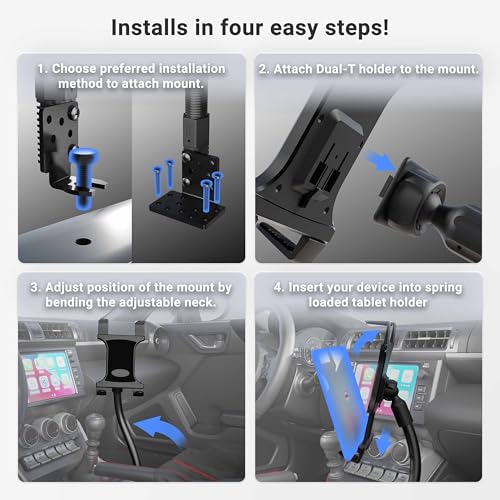 Installs in four easy steps!

1. Choose preferred installation method to attach mount.

2. Attach Dual-T holder to the mount.

3. Adjust position of the mount by bending the adjustable neck.

4. Insert your device into spring loaded tablet holder