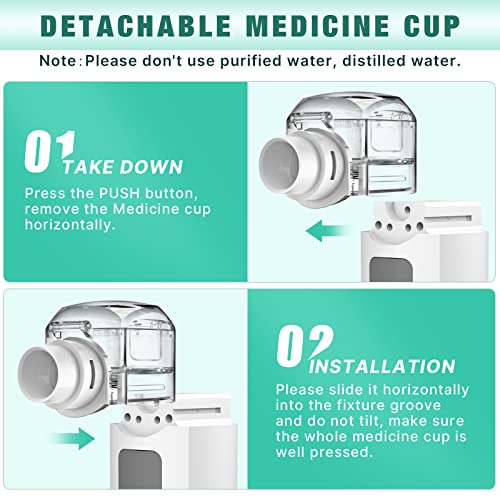 DETACHABLE MEDICINE CUP

Note:Please don't use purified water, distilled water.

01 TAKE DOWN

Press the PUSH button, remove the Medicine cup horizontally.

02 INSTALLATION

Please slide it horizontally into the fixture groove and do not tilt, make sure the whole medicine cup is well pressed.