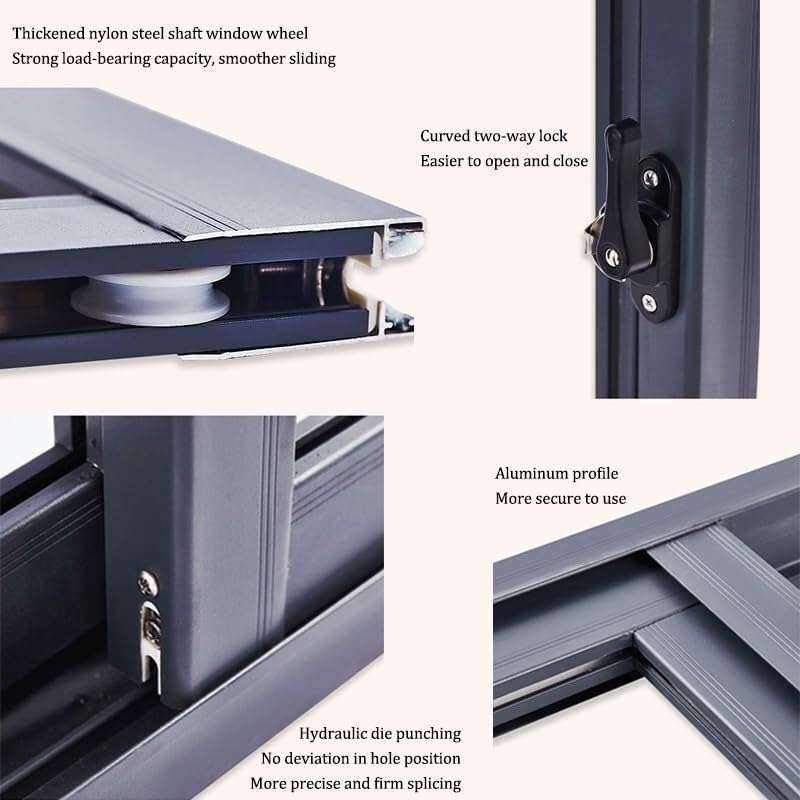 Thickened nylon steel shaft window wheel
Strong load-bearing capacity, smoother sliding

Curved two-way lock
Easier to open and close

Aluminum profile
More secure to use

Hydraulic die punching
No deviation in hole position
More precise and firm splicing