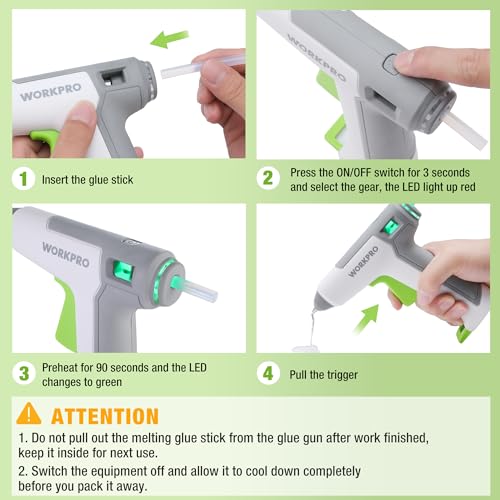 WORKPRO

1 Insert the glue stick

WORKPRO

2 Press the ON/OFF switch for 3 seconds and select the gear, the LED light up red

WORKPRO

3 Preheat for 90 seconds and the LED changes to green

WORKPRO

4 Pull the trigger

ATTENTION

1. Do not pull out the melting glue stick from the glue gun after work finished, keep it inside for next use.

2. Switch the equipment off and allow it to cool down completely before you pack it away.