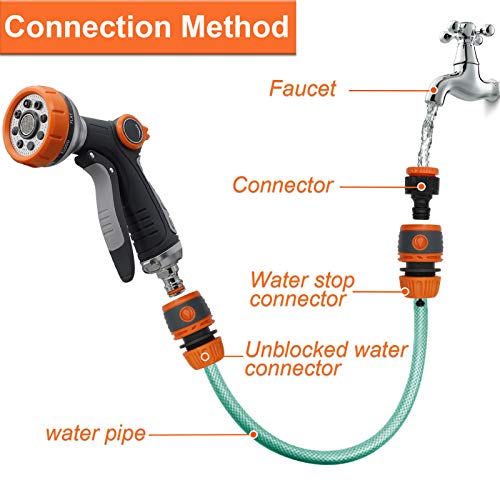 Connection Method

Faucet

Connector

Water stop connector

Unblocked water connector

water pipe