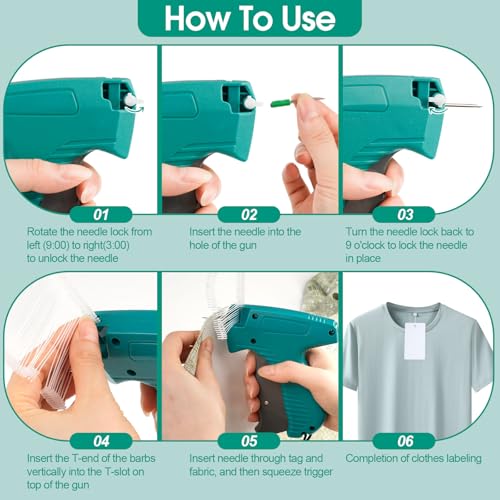 How To Use

01
Rotate the needle lock from left (9:00) to right(3:00) to unlock the needle

02
Insert the needle into the hole of the gun

03
Turn the needle lock back to 9 o'clock to lock the needle in place

04
Insert the T-end of the barbs vertically into the T-slot on top of the gun

05
Insert needle through tag and fabric, and then squeeze trigger

06
Completion of clothes labeling