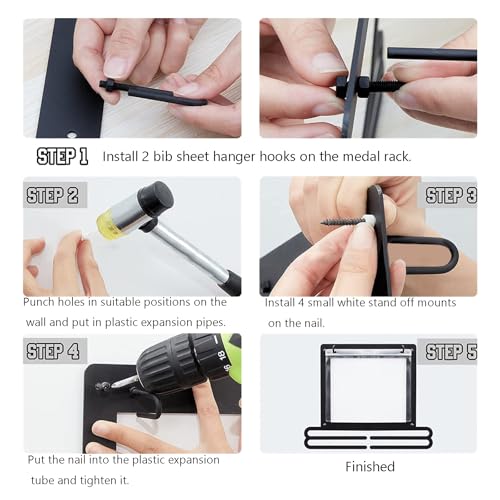 STEP 1 Install 2 bib sheet hanger hooks on the medal rack.

STEP 2

Punch holes in suitable positions on the wall and put in plastic expansion pipes.

STEP 3

Install 4 small white stand off mounts on the nail.

STEP 4

18
16

Put the nail into the plastic expansion tube and tighten it.

STEP 5

Finished