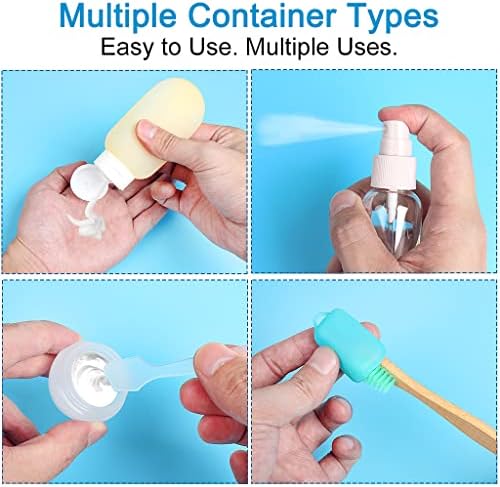 Multiple Container Types
Easy to Use. Multiple Uses.