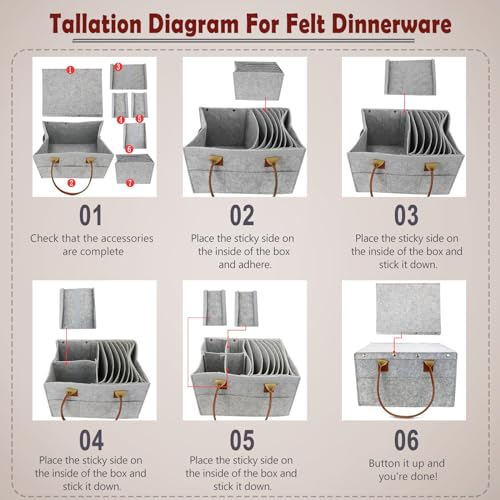 Tallation Diagram For Felt Dinnerware

1
3
4
5
6
2
7

01
Check that the accessories are complete

02
Place the sticky side on the inside of the box and adhere.

03
Place the sticky side on the inside of the box and stick it down.

04
Place the sticky side on the inside of the box and stick it down.

05
Place the sticky side on the inside of the box and stick it down.

06
Button it up and you're done!