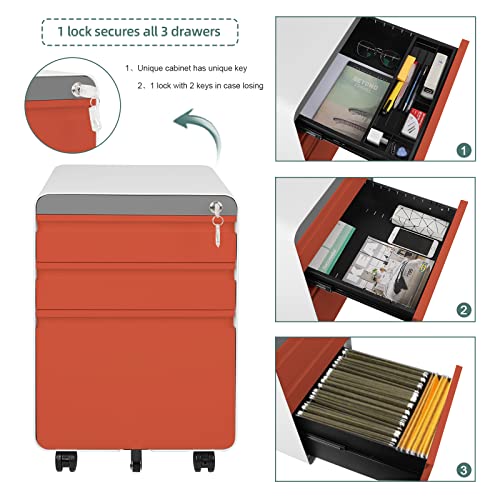 1 lock secures all 3 drawers

1、Unique cabinet has unique key

2、1 lock with 2 keys in case losing

BEYOND

1

2

3