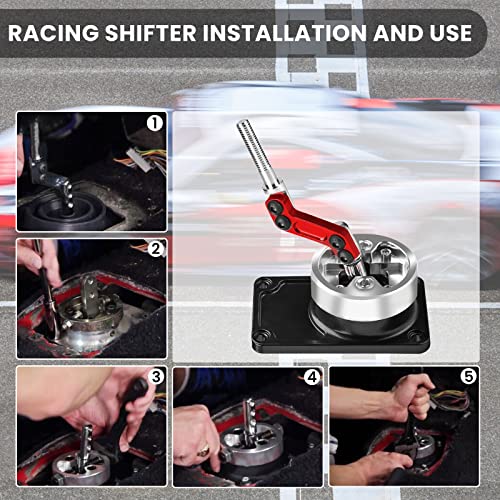 RACING SHIFTER INSTALLATION AND USE

1

2

3

4

5