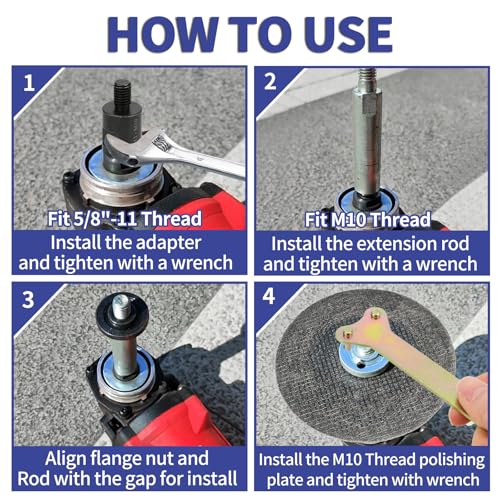 HOW TO USE

1

Fit 5/8"-11 Thread

Install the adapter and tighten with a wrench

2

Fit M10 Thread

Install the extension rod and tighten with a wrench

3

Align flange nut and Rod with the gap for install

4

Install the M10 Thread polishing plate and tighten with wrench