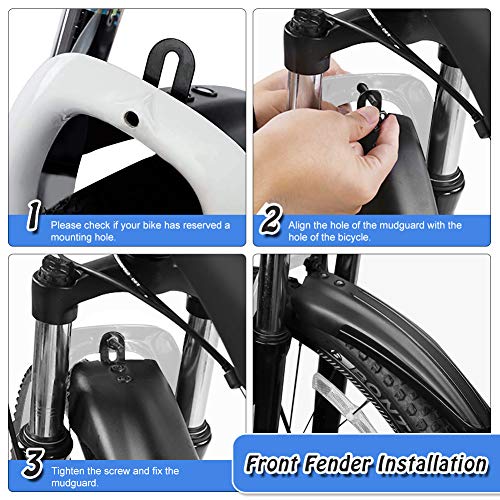 1 Please check if your bike has reserved a mounting hole.

2 Align the hole of the mudguard with the hole of the bicycle.

3 Tighten the screw and fix the mudguard.

Front Fender Installation