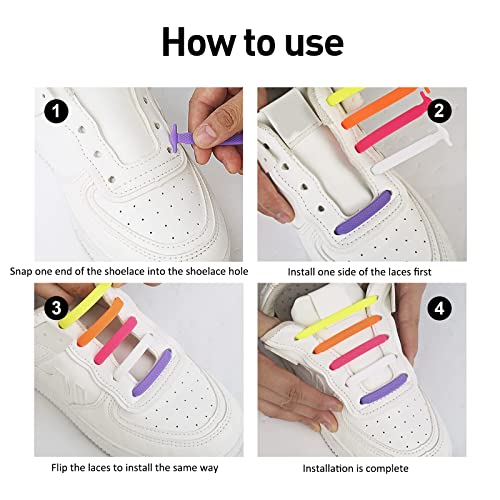 How to use

1

Snap one end of the shoelace into the shoelace hole

2

Install one side of the laces first

3

Flip the laces to install the same way

4

Installation is complete