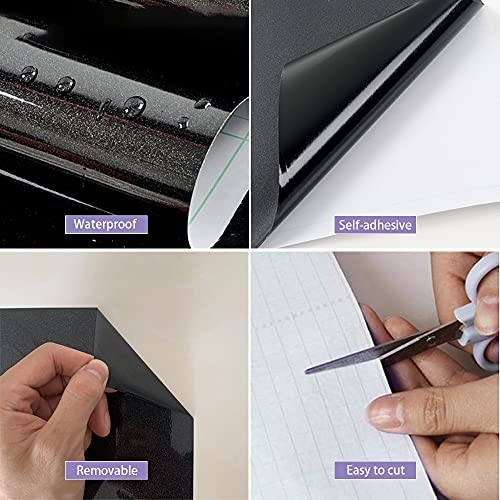 Waterproof

Self-adhesive

Removable

Easy to cut