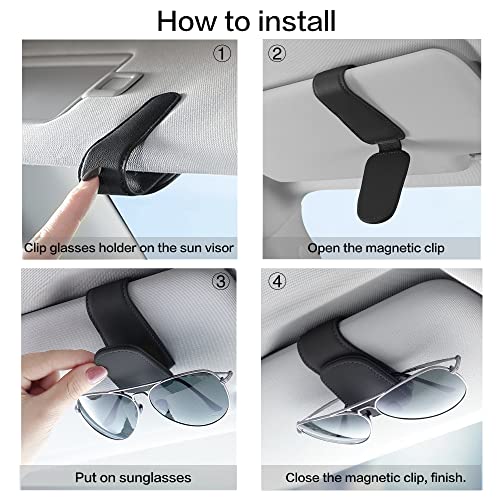 How to install

①

Clip glasses holder on the sun visor

②

Open the magnetic clip

③

Put on sunglasses

④

Close the magnetic clip, finish.