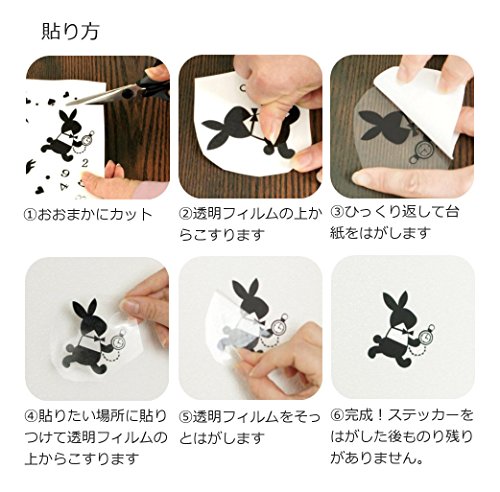 貼り方

①おおまかにカット

②透明フィルムの上からこすります

③ひっくり返して台紙をはがします

④貼りたい場所に貼りつけて透明フィルムの上からこすります

⑤透明フィルムをそっとはがします

⑥完成！ステッカーをはがした後ものり残りがありません。