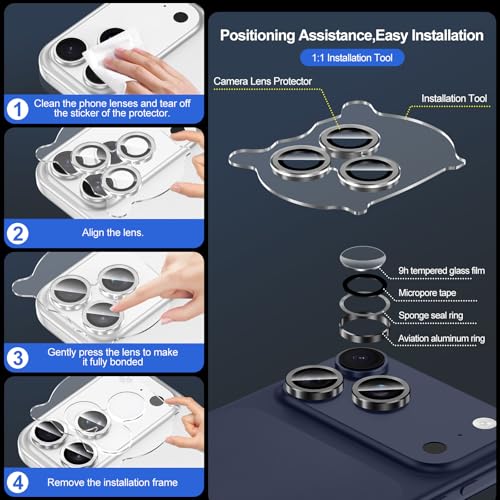 1 Clean the phone lenses and tear off the sticker of the protector.

2 Align the lens.

3 Gently press the lens to make it fully bonded

4 Remove the installation frame

Positioning Assistance,Easy Installation

1:1 Installation Tool

Camera Lens Protector

Installation Tool

9h tempered glass film

Micropore tape

Sponge seal ring

Aviation aluminum ring